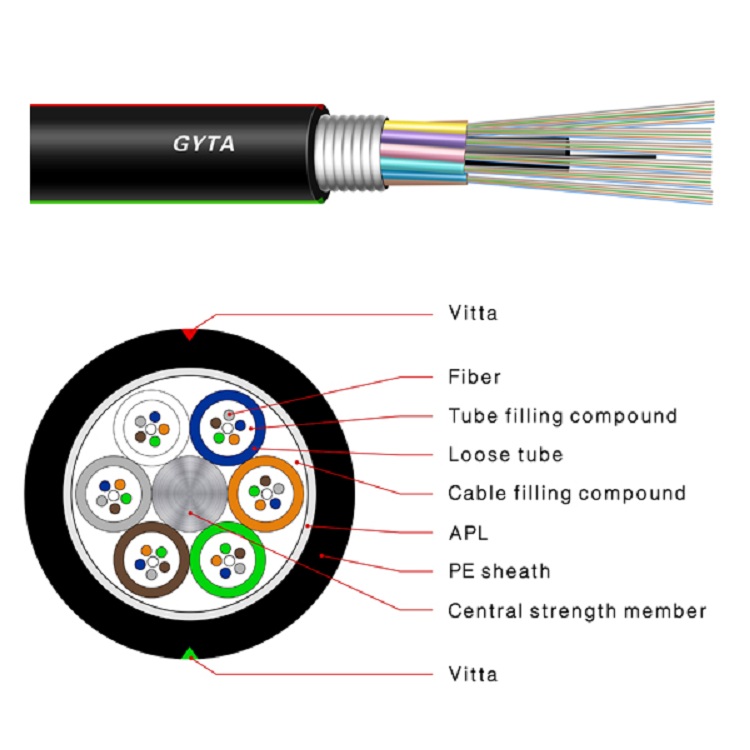 GYTA

Vitta

Fiber

Tube filling compound

Loose tube

Cable filling compound

APL

PE sheath

Central strength member

Vitta