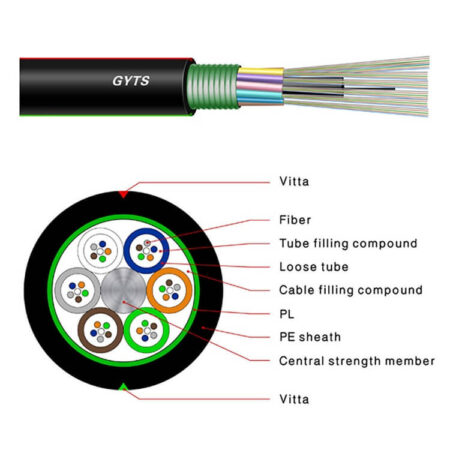 GYTS

Vitta

Fiber

Tube filling compound

Loose tube

Cable filling compound

PL

PE sheath

Central strength member

Vitta